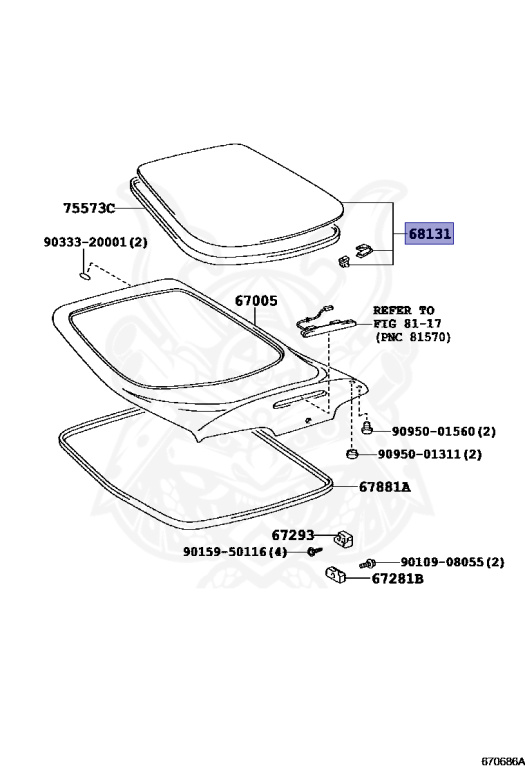 75573C

68131

90333-20001(2)

67005

REFER TO
FIG 81-17
(PNC 81570)

90950-01560(2)

90950-01311(2)

67881A

67293

90159-50116(4)

90109-08055(2)

67281B

670686A