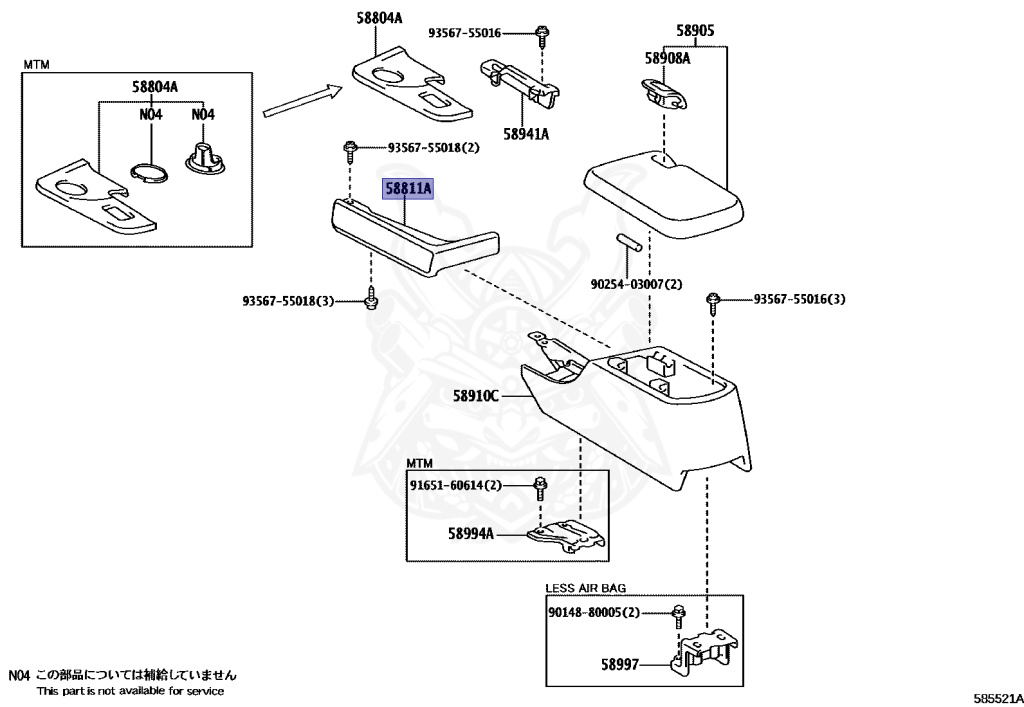 MTM
58804A
N04
N04
58804A
93567-55016
58941A
58905
58908A
93567-55018(2)
58811A
93567-55018(3)
90254-03007(2)
93567-55016(3)
58910C
MTM
91651-60614(2)
58994A
LESS AIR BAG
90148-80005(2)
58997
N04 この部品については補給していません
This part is not available for service
585521A