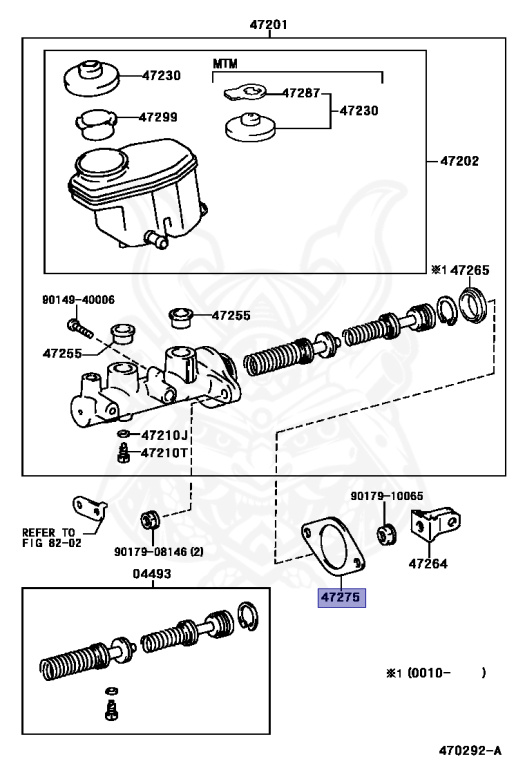 47201

47230

MTM

47287

47230

47299

47202

※1 47265

90149-40006

47255

47255

47210J

47210T

REFER TO FIG 82-02

90179-08146 (2)

90179-10065

47264

47275

04493

※1 (0010-    )

470292-A