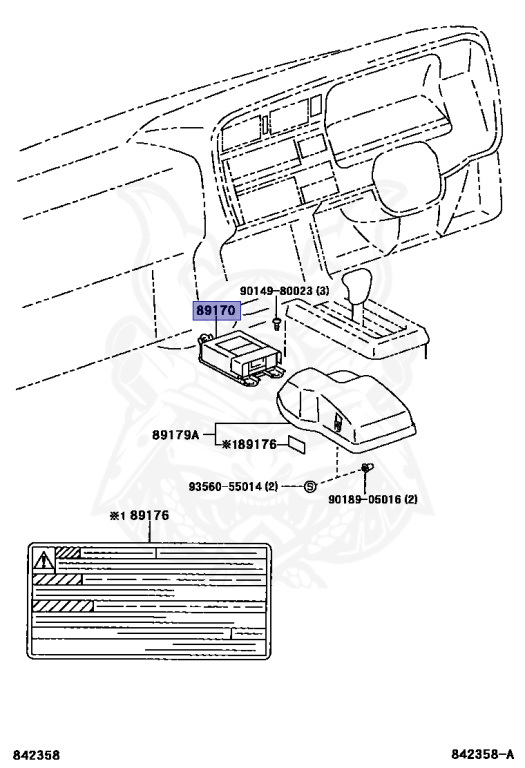 90149-80023 (3)
89170
89179A
※189176
93560-55014 (2)
S
90189-05016 (2)
※1 89176
842358
842358-A