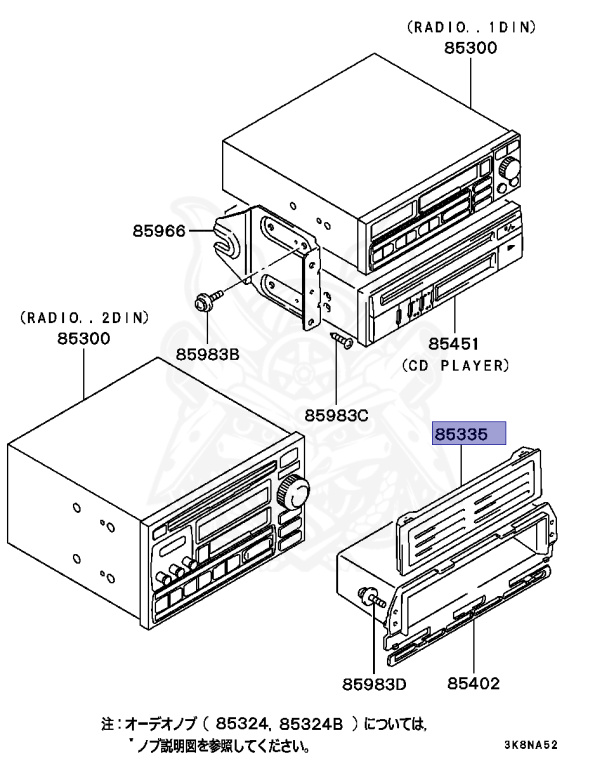 (RADIO..1DIN)
85300

85966

(RADIO..2DIN)
85300

85983B

85451
(CD PLAYER)

85983C

85335

85983D

85402

注：オーデオノブ（ 85324, 85324B ）については，
"ノブ説明図を参照してください。

3K8NA52