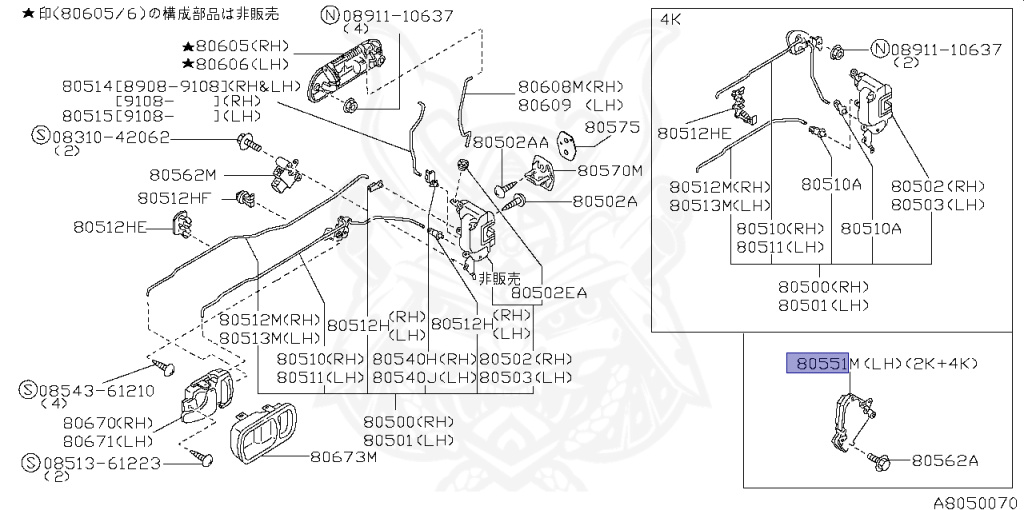 ★印(80605/6)の構成部品は非販売
Ⓝ08911-10637
(4)
★80605(RH)
★80606(LH)
80514[8908-9108](RH&LH)
[9108- ](RH)
80515[9108- ](LH)
Ⓢ08310-42062
(2)
80562M
80512HF
80512HE
80608M(RH)
80609 (LH)
80502AA
80575
80570M
80502A
非販売
80502EA
80512M(RH)
80513M(LH)
80512H(RH)
(LH)
80512H(RH)
(LH)
80510(RH)
80511(LH)
80540H(RH)
80540J(LH)
80502(RH)
80503(LH)
80500(RH)
80501(LH)
Ⓢ08543-61210
(4)
80670(RH)
80671(LH)
Ⓢ08513-61223
(2)
80673M
4K
Ⓝ08911-10637
(2)
80512HE
80512M(RH)
80513M(LH)
80510A
80502(RH)
80503(LH)
80510(RH)
80511(LH)
80510A
80500(RH)
80501(LH)
80551M(LH)(2K+4K)
80562A
A8050070