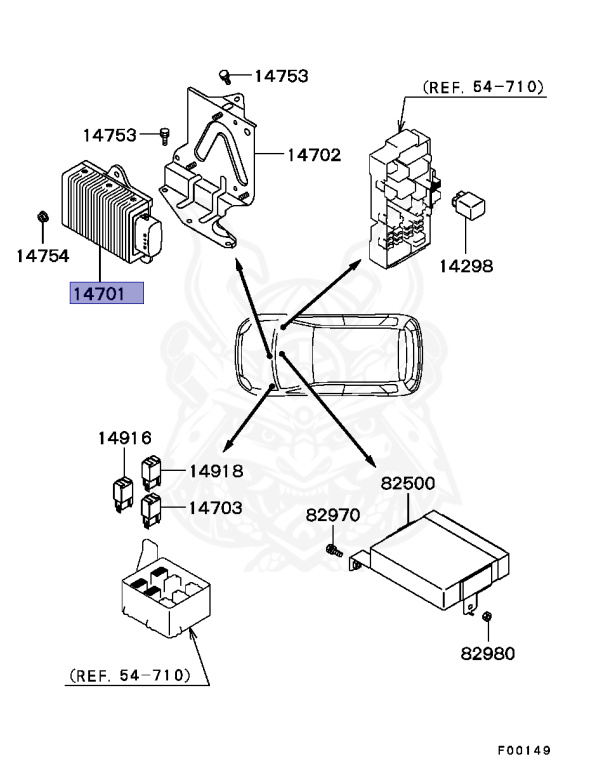 14753
(REF. 54-710)
14753
14702
14754
14701
14298
14916
14918
14703
82500
82970
82980
(REF. 54-710)
F00149