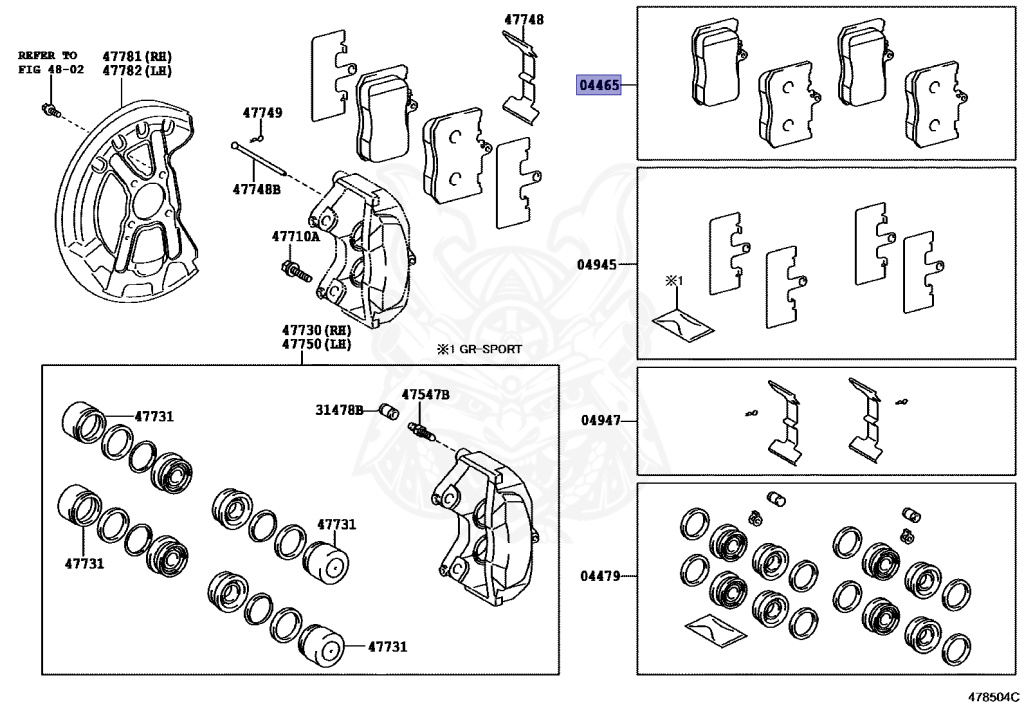 REFER TO FIG 48-02

47781(RH)
47782(LH)

47748

47749

47748B

47710A

47730(RH)
47750(LH)

※1 GR-SPORT

47731

31478B

47547B

47731

47731

47731

04465

04945

※1

04947

04479

478504C