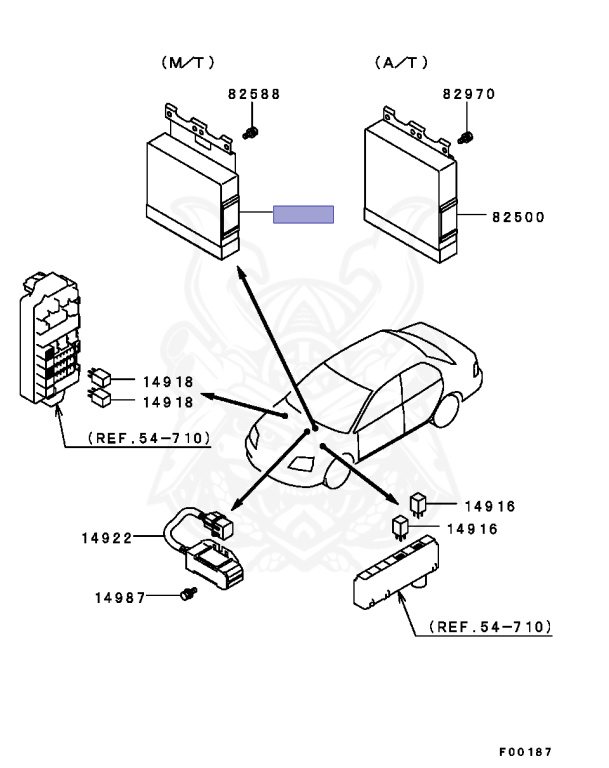 (M/T)

(A/T)

82588

82970

82500

14918

14918

(REF.54-710)

14916

14916

14922

14987

(REF.54-710)

F00187