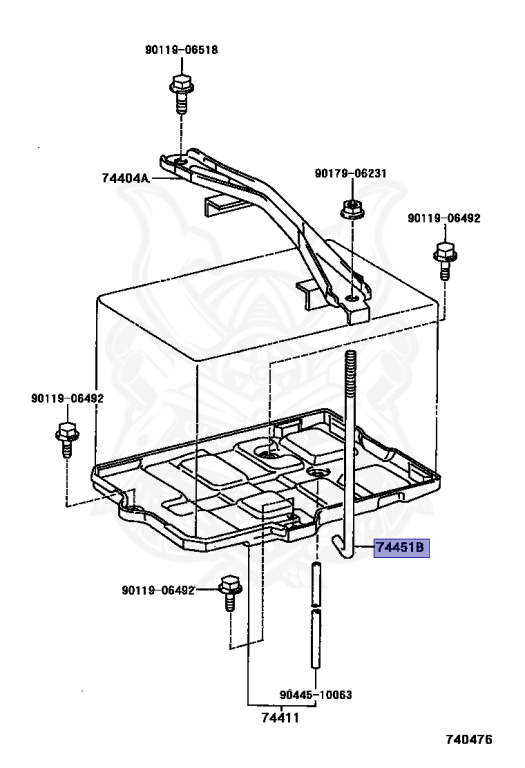 90119-06518

74404A

90179-06231

90119-06492

90119-06492

74451B

90119-06492

90445-10063

74411

740476