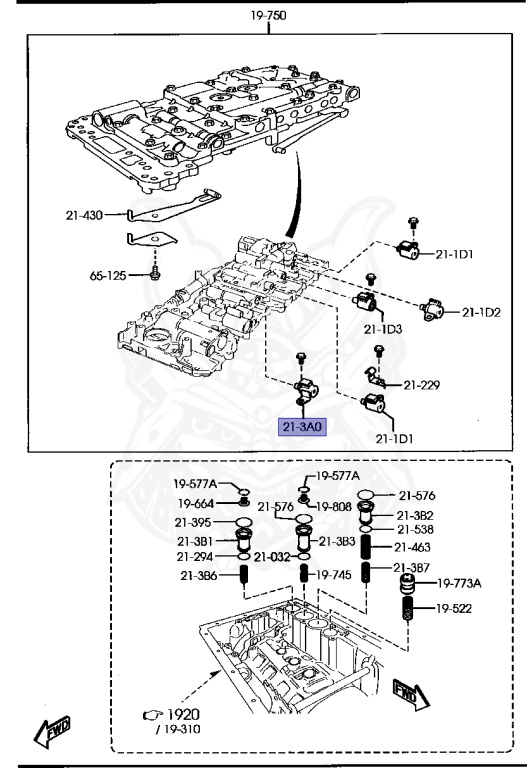 19-750

21-430

65-125

21-1D1

21-1D2

21-1D3

21-229

21-3A0

21-1D1

19-577A

19-664

21-395

21-3B1

21-294

21-3B6

19-577A

21-576

19-808

21-3B3

21-032

19-745

21-576

21-3B2

21-538

21-463

21-3B7

19-773A

19-522

1920

/ 19-310

FWD

FWD