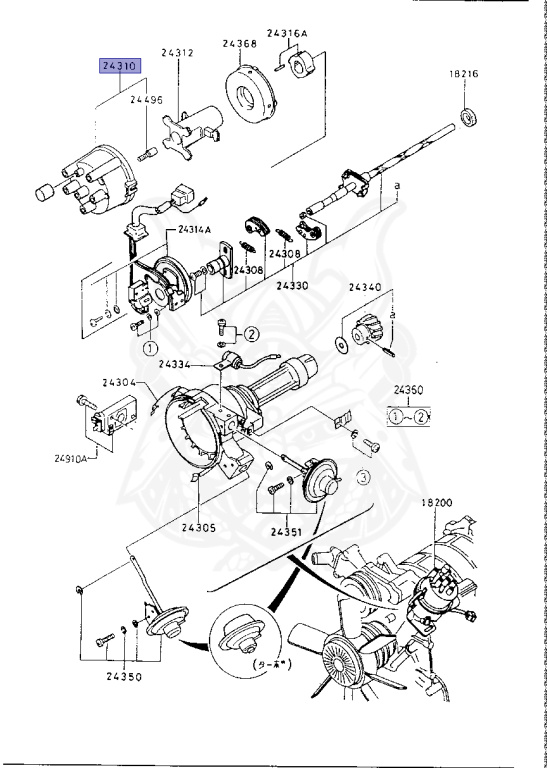 24310
24312
24368
24316A
18216
24496
a
24314A
24308
24308
24330
24340
a
1
2
24334
24304
24360
1~2
24910A
3
24305
24351
18200
24350
(ターボ)