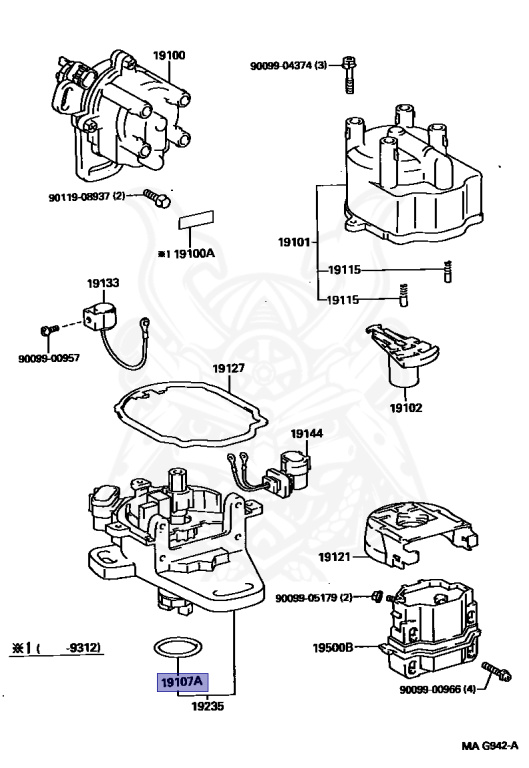 19100
90099-04374 (3)
90119-08937 (2)
※1 19100A
19101
19115
19115
19133
90099-00957
19127
19102
19144
19121
90099-05179 (2)
19500B
90099-00966 (4)
※1 (   -9312)
19107A
19235
MA G942-A