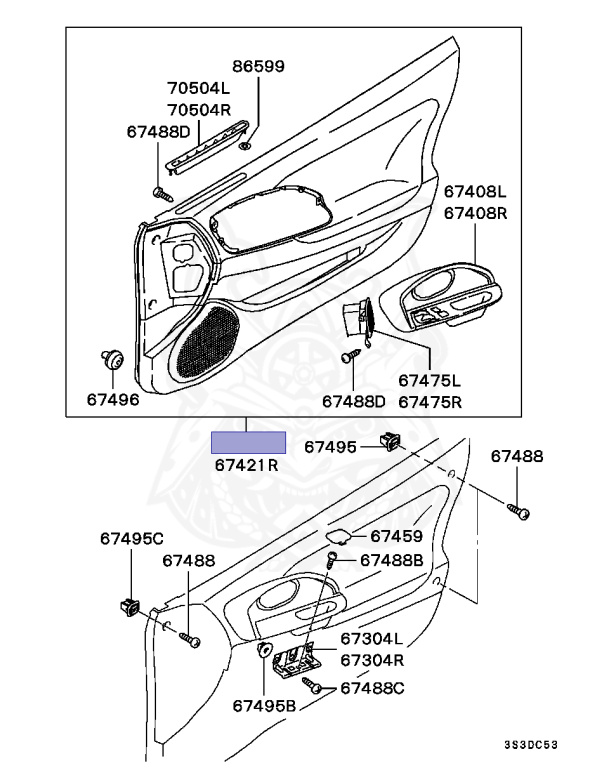 86599
70504L
70504R
67488D
67408L
67408R
67496
67488D
67475L
67475R
67421R
67495
67488
67495C
67488
67459
67488B
67304L
67304R
67495B
67488C
3S3DC53