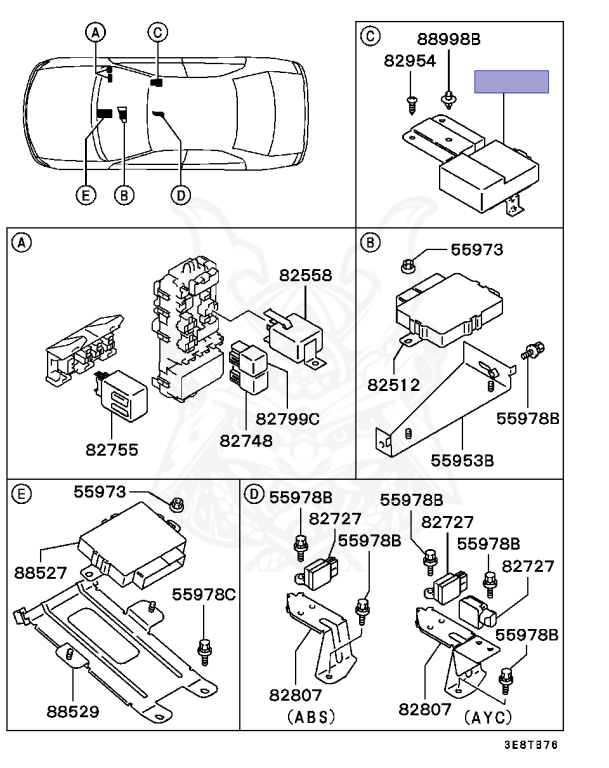 A
C
E
B
D

C
88998B
82954

A
82558
82799C
82748
82755

B
55973
82512
55978B
55953B

E
55973
88527
55978C
88529

D
55978B
82727
55978B
82807
(ABS)
55978B
82727
55978B
82727
55978B
82807
(AYC)

3E8T876