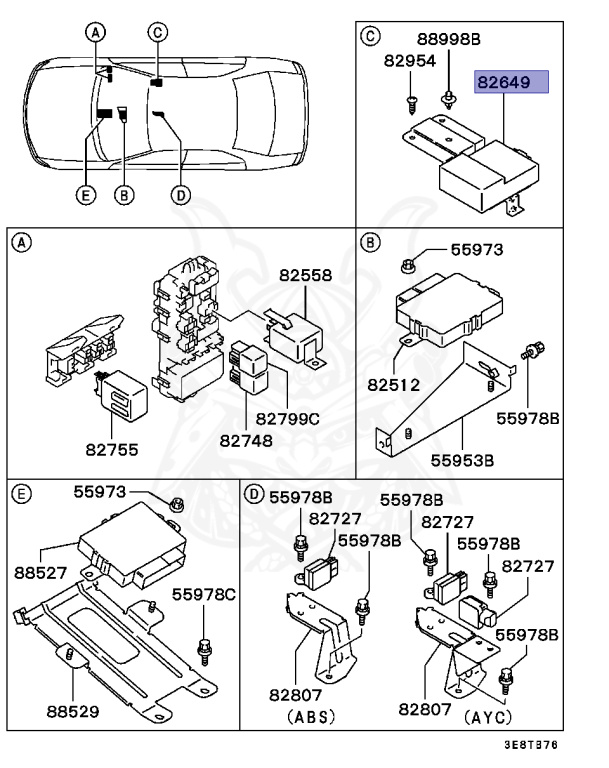 A
C
E
B
D

C
88998B
82954
82649

A
82558
82799C
82748
82755

B
55973
82512
55978B
55953B

E
55973
88527
55978C
88529

D
55978B
82727
55978B
82807
(ABS)
55978B
82727
55978B
82727
55978B
82807
(AYC)

3E8T876