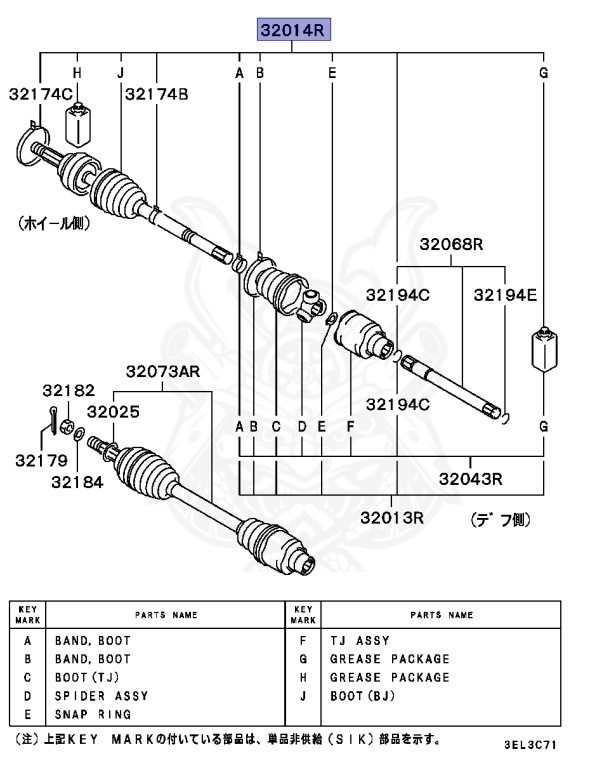 32014R

H J A B E G

32174C 32174B

(ホイール側)

32068R

32194C 32194E

32073AR

32182

32025

32194C

A B C D E F G

32179

32184

32043R

32013R

(デフ側)

| KEY MARK | PARTS NAME | KEY MARK | PARTS NAME |
|---|---|---|---|
| A | BAND, BOOT | F | TJ ASSY |
| B | BAND, BOOT | G | GREASE PACKAGE |
| C | BOOT(TJ) | H | GREASE PACKAGE |
| D | SPIDER ASSY | J | BOOT(BJ) |
| E | SNAP RING | | |

(注)上記KEY MARKの付いている部品は、単品非供給(SIK)部品を示す。

3EL3C71