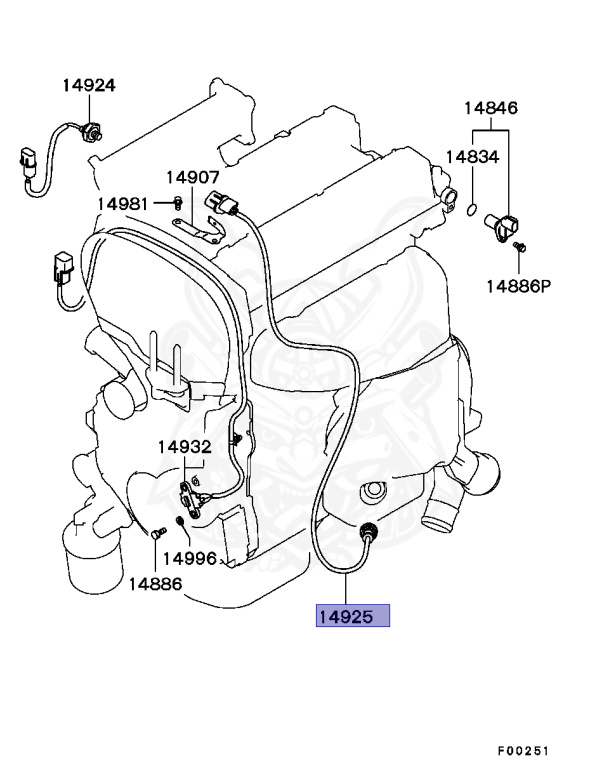 14924

14846

14834

14907

14981

14886P

14932

14996

14886

14925

F00251