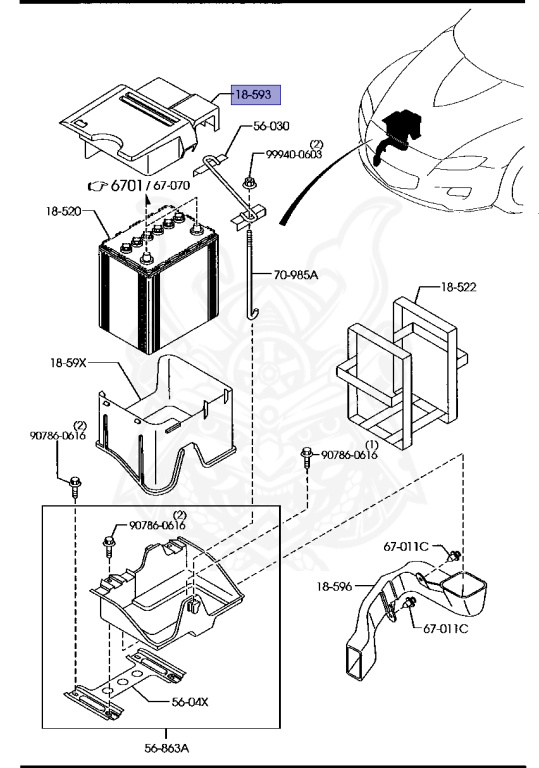 18-593
56-030
(2)
99940-0603
6701 / 67-070
18-520
70-985A
18-522
18-59X
(2)
90786-0616
(1)
90786-0616
(2)
90786-0616
67-011C
18-596
67-011C
56-04X
56-863A