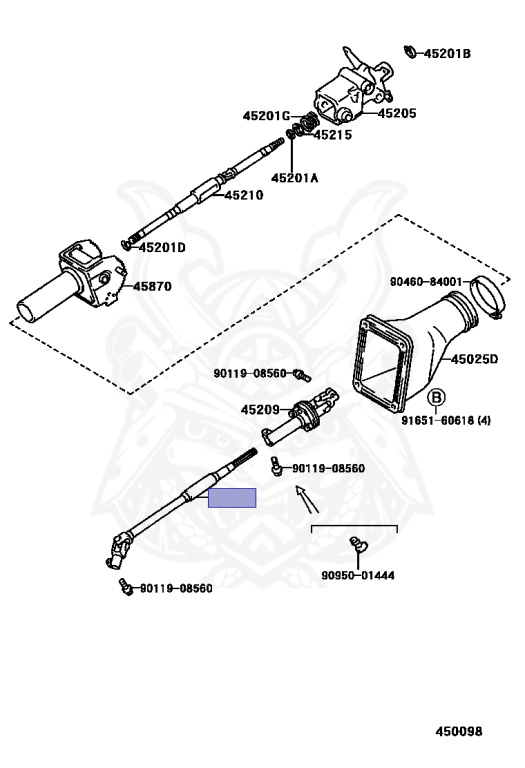 45201B
45201G
45205
45215
45201A
45210
45201D
45870
90460-84001
45025D
90119-08560
45209
B
91651-60618 (4)
90119-08560
90950-01444
90119-08560
450098