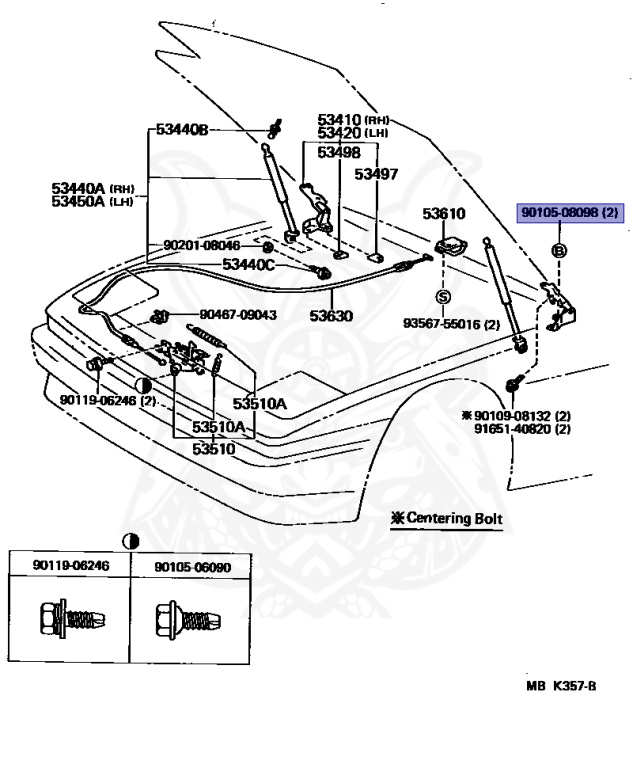 53440B
53410 (RH)
53420 (LH)
53498
53497
53440A (RH)
53450A (LH)
53610
90105-08098 (2)
B
90201-08046
53440C
S
90467-09043
53630
93567-55016 (2)
90119-06246 (2)
53510A
53510A
53510
※90109-08132 (2)
91651-40820 (2)
※Centering Bolt

| 90119-06246 | 90105-06090 |
|---|---|
| | |

MB K357-B