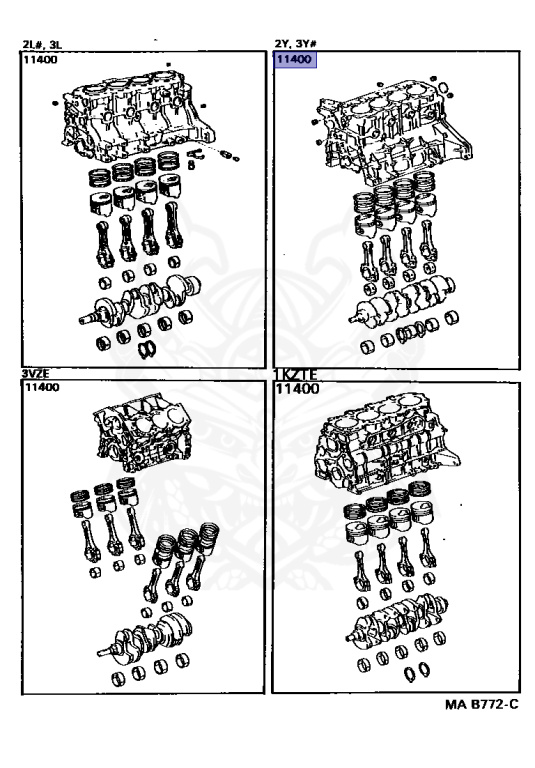 2L#, 3L
11400

2Y, 3Y#
11400

3VZE
11400

1KZTE
11400

MA B772-C