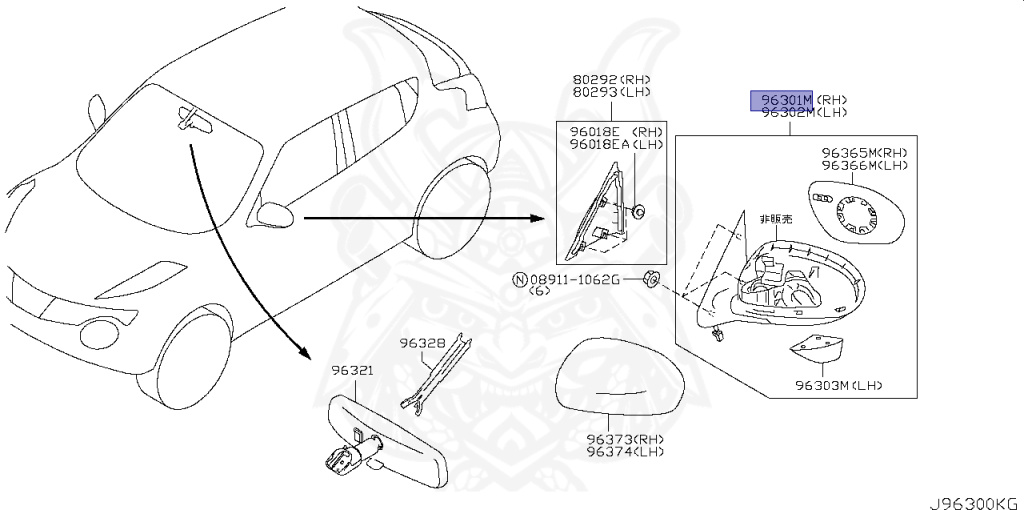 80292(RH)
80293(LH)

96018E (RH)
96018EA(LH)

96301M(RH)
96302M(LH)

96365M(RH)
96366M(LH)

非販売

Ⓝ08911-1062G
(6)

96303M(LH)

96328

96321

96373(RH)
96374(LH)

J96300KG