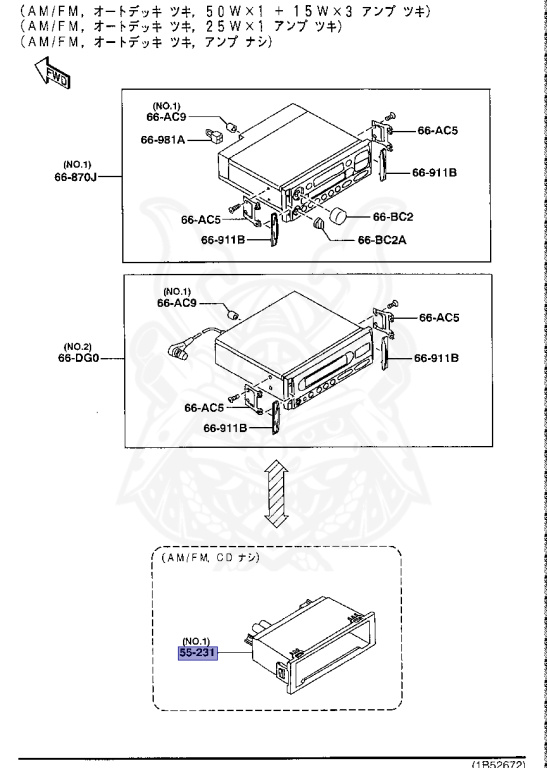 (AM/FM, オートデッキ ツキ, 50W×1 + 15W×3 アンプ ツキ)
(AM/FM, オートデッキ ツキ, 25W×1 アンプ ツキ)
(AM/FM, オートデッキ ツキ, アンプ ナシ)

FWD

(NO.1)
66-AC9
66-981A
(NO.1)
66-870J
66-AC5
66-911B
66-AC5
66-911B
66-BC2
66-BC2A

(NO.1)
66-AC9
(NO.2)
66-DG0
66-AC5
66-911B
66-AC5
66-911B

(AM/FM, CD ナシ)
(NO.1)
55-231

(1B52672)