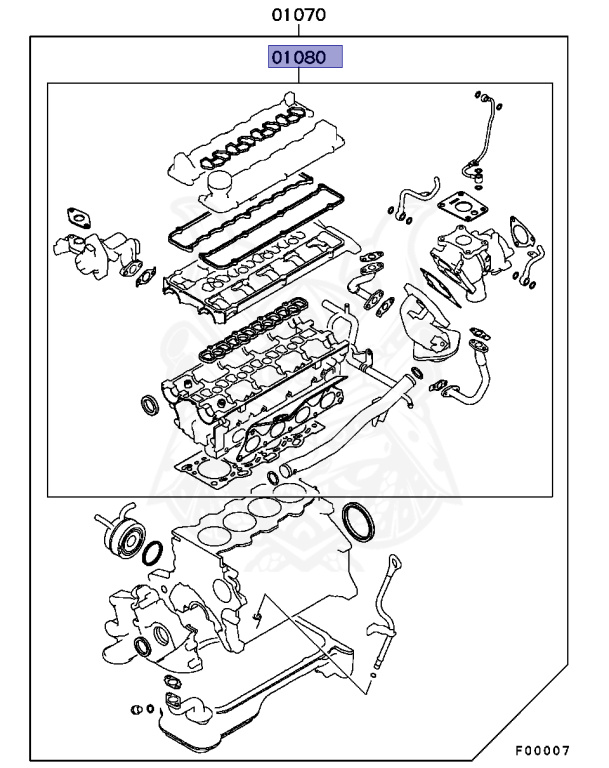 01070

01080

F00007