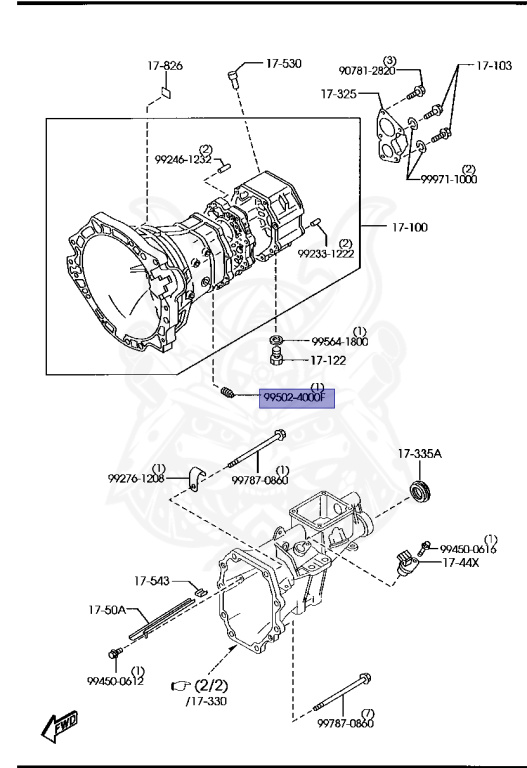 17-826

17-530

(3)
90781-2820

17-103

17-325

(2)
99246-1232

(2)
99971-1000

17-100

(2)
99233-1222

(1)
99564-1800

17-122

(1)
99502-4000F

17-335A

(1)
99276-1208

(1)
99787-0860

(1)
99450-0616

17-44X

17-543

17-50A

(1)
99450-0612

(2/2)
/17-330

(7)
99787-0860

FWD