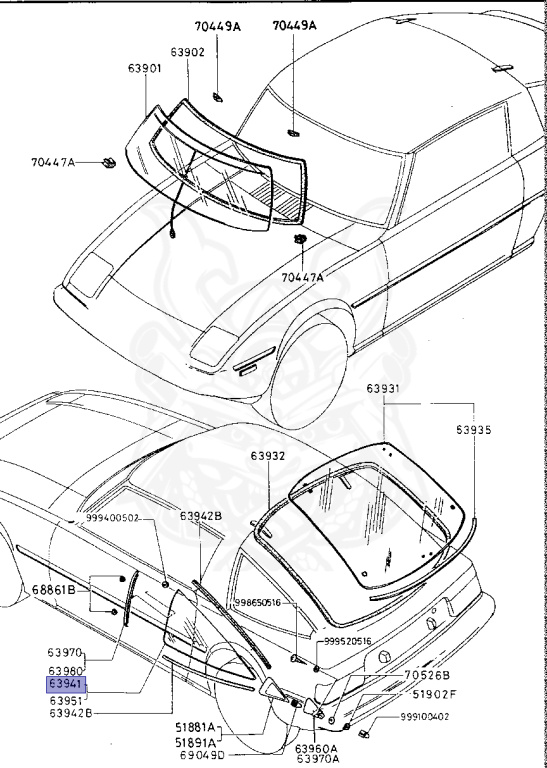 70449A
70449A
63902
63901
70447A
70447A
63931
63935
63932
999400502
63942B
68861B
998650516
999520516
63970
63980
63941
63951
63942B
70526B
51902F
999100402
51881A
51891A
69049D
63960A
63970A