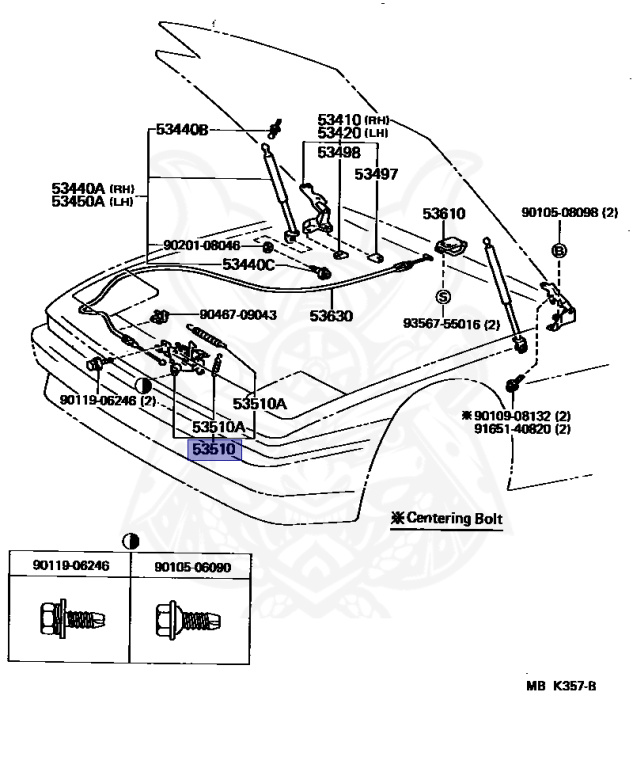 53440B
53410 (RH)
53420 (LH)
53498
53497
53440A (RH)
53450A (LH)
53610
90105-08098 (2)
B
90201-08046
53440C
S
90467-09043
53630
93567-55016 (2)
90119-06246 (2)
53510A
53510A
53510
※90109-08132 (2)
91651-40820 (2)
※Centering Bolt

| 90119-06246 | 90105-06090 |
|---|---|
| | |

MB K357-B