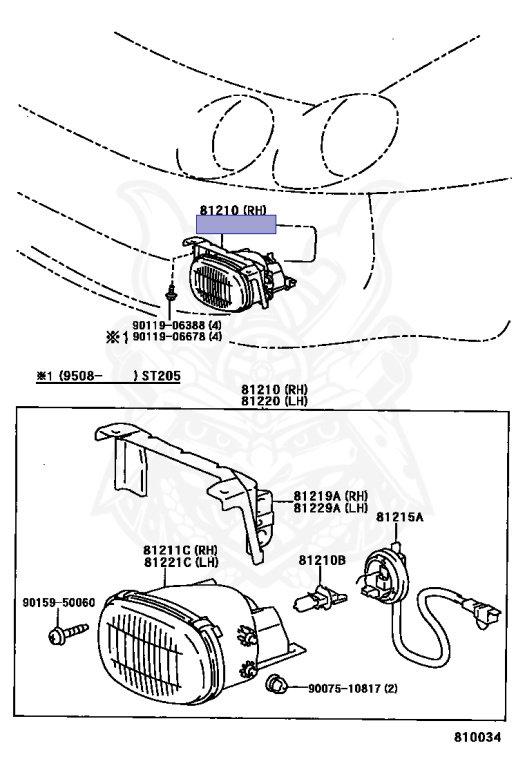 81210 (RH)

90119-06388 (4)
※1 90119-06678 (4)

※1 (9508- ) ST205

81210 (RH)
81220 (LH)

81219A (RH)
81229A (LH)

81215A

81211C (RH)
81221C (LH)

81210B

90159-50060

90075-10817 (2)

810034