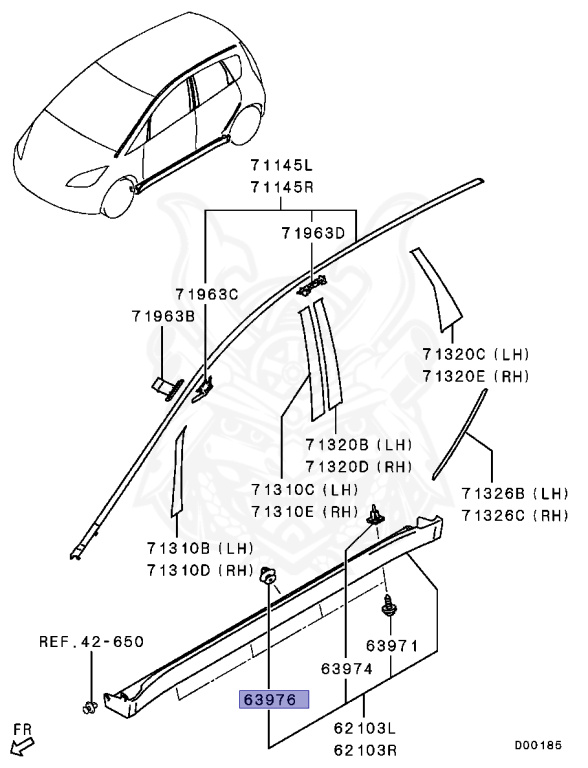 71145L
71145R

71963D

71963C

71963B

71320C (LH)
71320E (RH)

71320B (LH)
71320D (RH)

71310C (LH)
71310E (RH)

71326B (LH)
71326C (RH)

71310B (LH)
71310D (RH)

REF.42-650

63971

63974

63976

62103L
62103R

FR

D00185