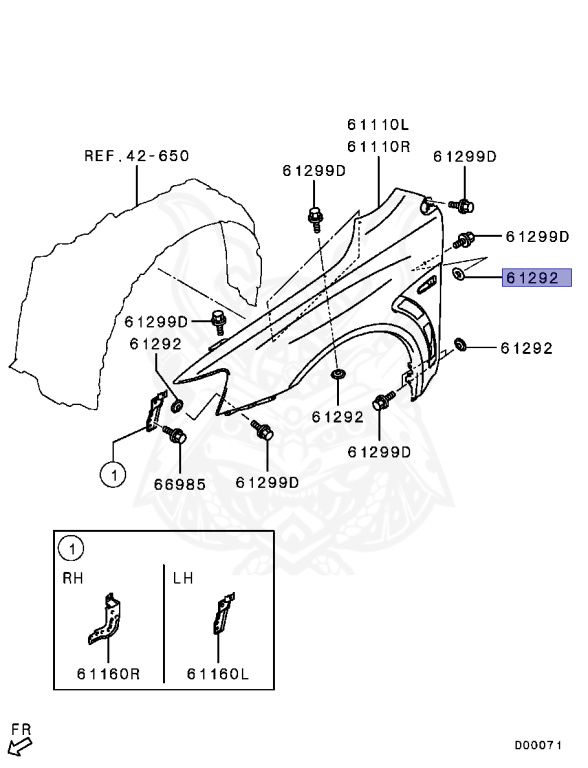 REF.42-650

61110L
61110R

61299D

61299D

61299D

61292

61299D

61292

61292

61292

61299D

1

66985

61299D

1

RH

LH

61160R

61160L

FR

D00071