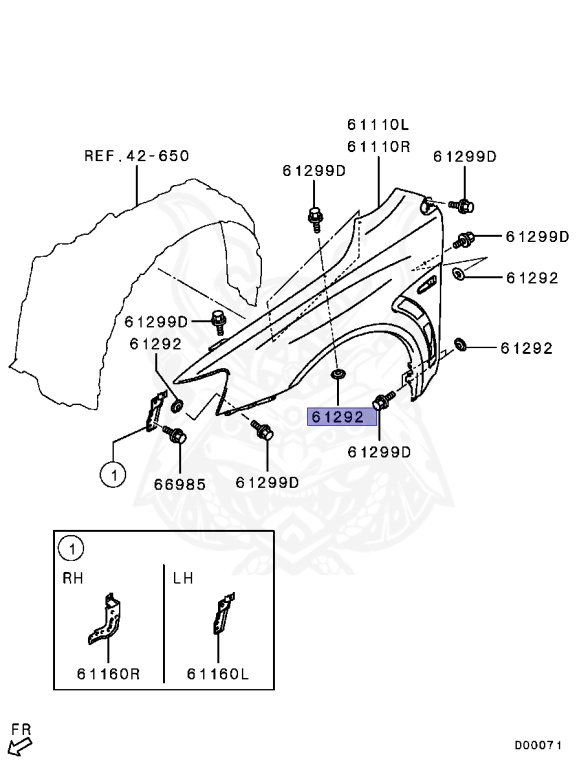 61110L
61110R
REF.42-650
61299D
61299D
61299D
61292
61299D
61292
61292
61292
61299D
1
66985
61299D
1
RH
LH
61160R
61160L
FR
D00071