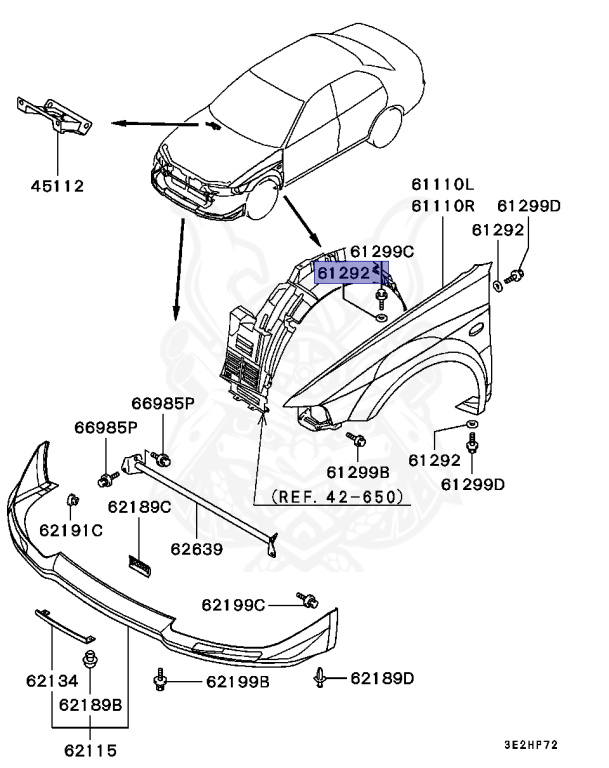 45112

61110L
61110R

61299D
61292
61299C
61292

66985P
66985P
61299B
61292
61299D
(REF. 42-650)
62191C
62189C
62639
62199C
62134
62189B
62199B
62189D
62115
3E2HF72