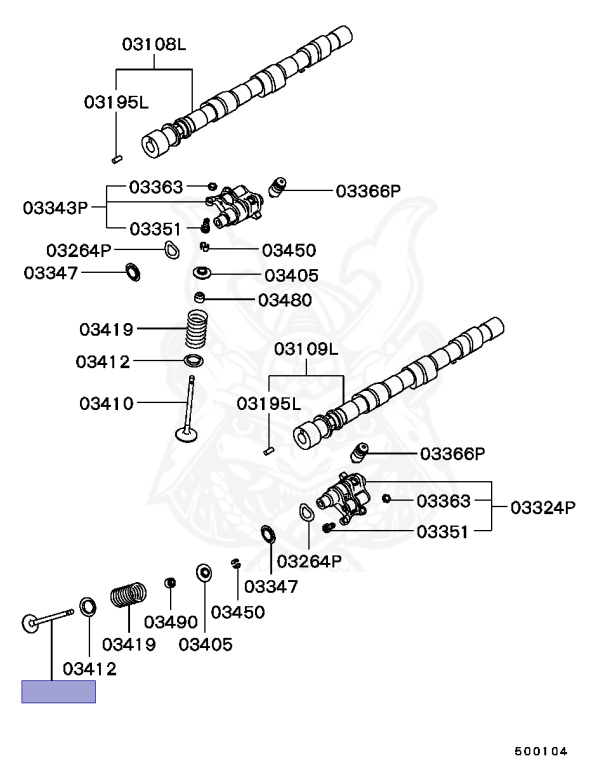 03108L
03195L
03363
03366P
03343P
03351
03264P
03450
03347
03405
03480
03419
03412
03109L
03410
03195L
03366P
03363
03324P
03351
03264P
03347
03450
03490
03405
03419
03412
500104