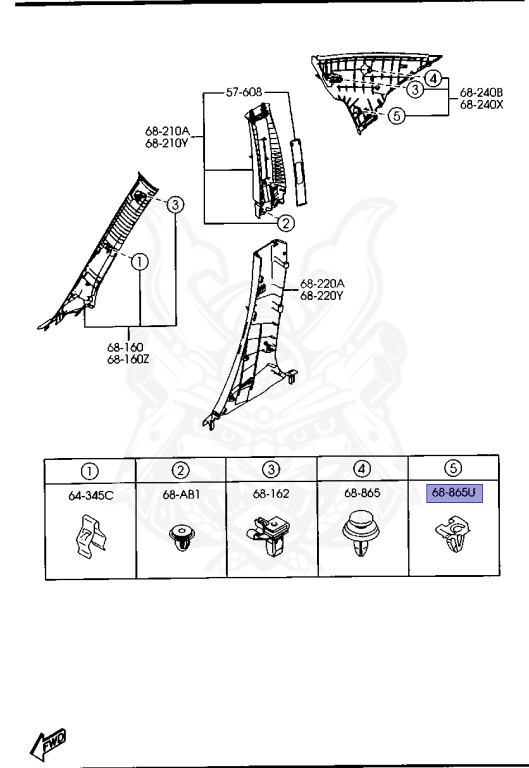 57-608

68-210A
68-210Y

4
3
5

68-240B
68-240X

3

2

1

68-220A
68-220Y

68-160
68-160Z

| 1 | 2 | 3 | 4 | 5 |
|---|---|---|---|---|
| 64-345C | 68-AB1 | 68-162 | 68-865 | 68-865U |

FWD