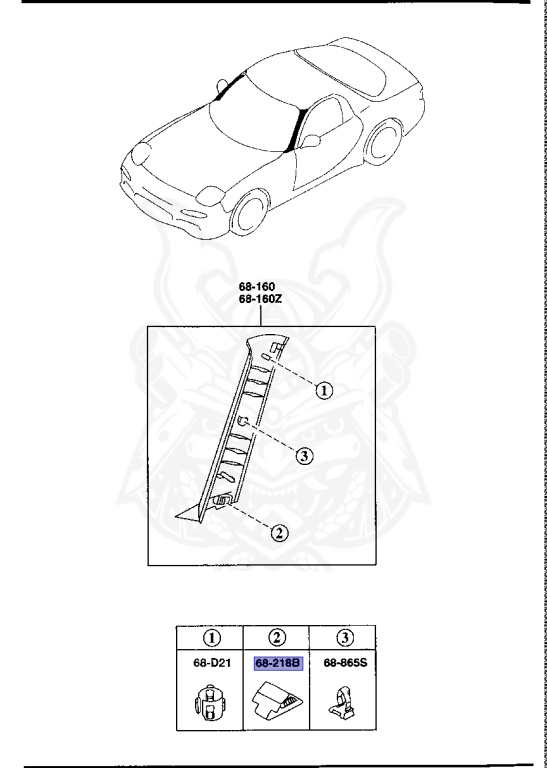 68-160
68-160Z

①

③

②

| ① | ② | ③ |
|---|---|---|
| 68-D21 | 68-218B | 68-865S |