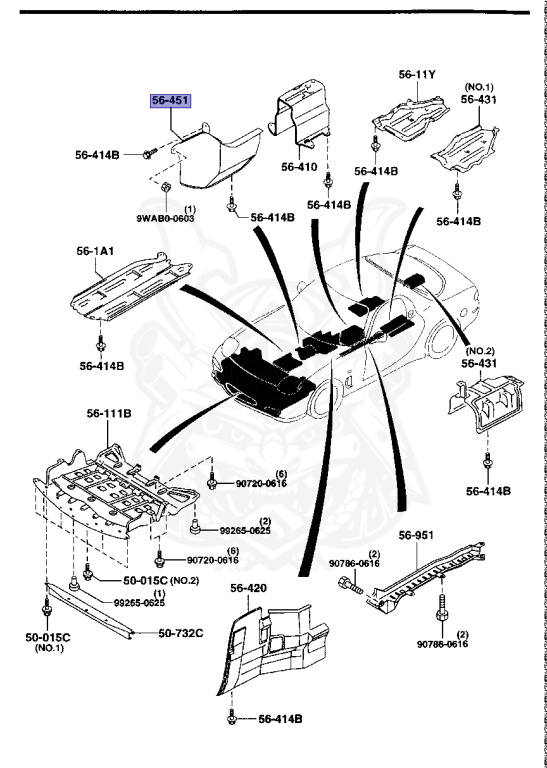 56-451
56-414B
(1)
9WAB0-0603
56-414B
56-410
56-414B
56-11Y
56-414B
(NO.1)
56-431
56-414B
56-1A1
56-414B
(NO.2)
56-431
56-414B
56-111B
(6)
90720-0616
(2)
99265-0625
(6)
90720-0616
50-015C (NO.2)
(1)
99265-0625
50-015C
(NO.1)
50-732C
56-420
56-414B
56-951
(2)
90786-0616
(2)
90786-0616