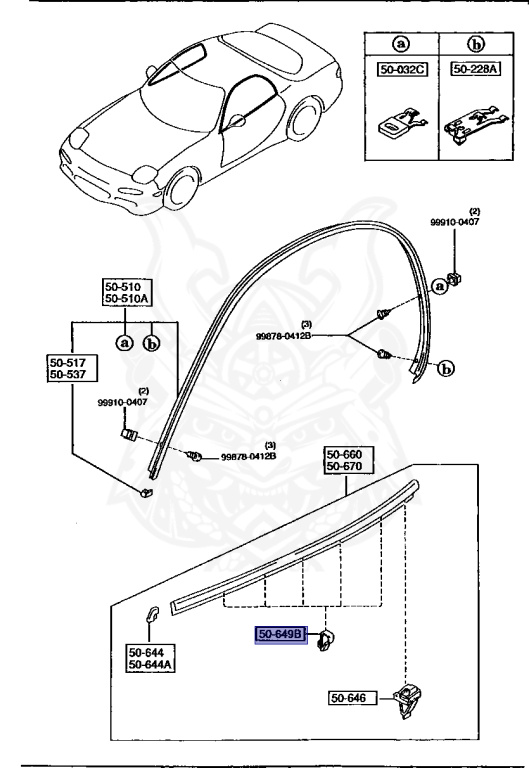 a
b
50-032C
50-228A

(2)
99910-0407
a

50-510
50-510A
(3)
99878-0412B
a
b
b
50-517
50-537
(2)
99910-0407
(3)
99878-0412B
50-660
50-670

50-649B
50-644
50-644A
50-646