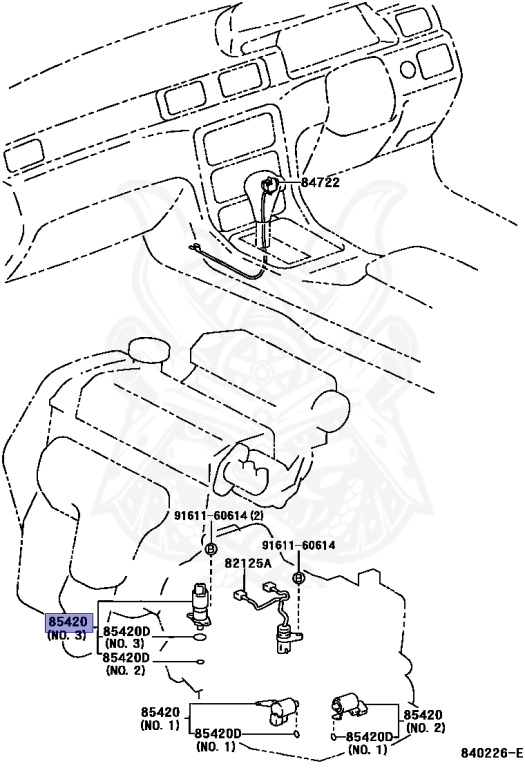 84722

91611-60614 (2)

91611-60614

82125A

85420
(NO. 3)

85420D
(NO. 3)

85420D
(NO. 2)

85420
(NO. 1)

85420D
(NO. 1)

85420
(NO. 2)

85420D
(NO. 1)

840226-E