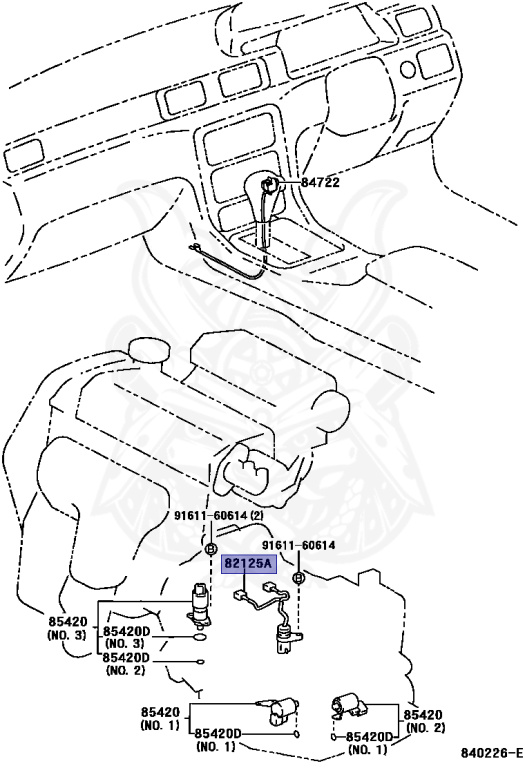 84722

91611-60614 (2)

91611-60614

82125A

85420
(NO. 3)

85420D
(NO. 3)

85420D
(NO. 2)

85420
(NO. 1)

85420D
(NO. 1)

85420
(NO. 2)

85420D
(NO. 1)

840226-E