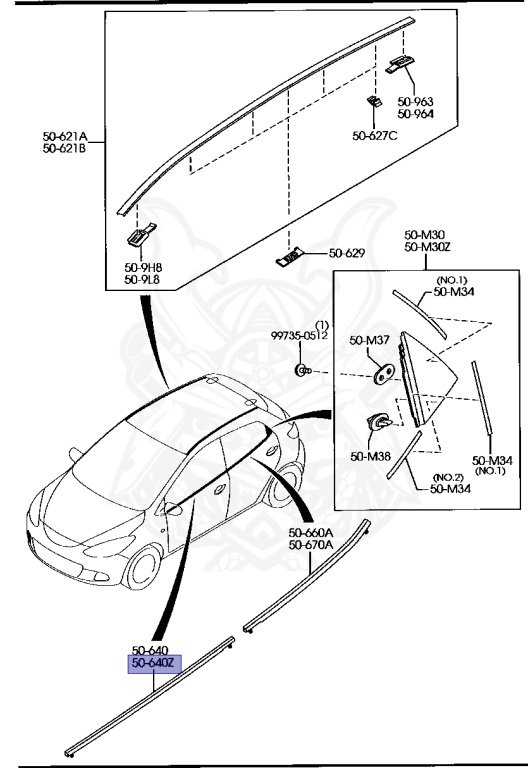 50-621A
50-621B

50-963
50-964

50-627C

50-9H8
50-9L8

50-629

50-M30
50-M30Z

(NO.1)
50-M34

(1)
99735-0512

50-M37

50-M38

50-M34
(NO.1)

(NO.2)
50-M34

50-660A
50-670A

50-640
50-640Z