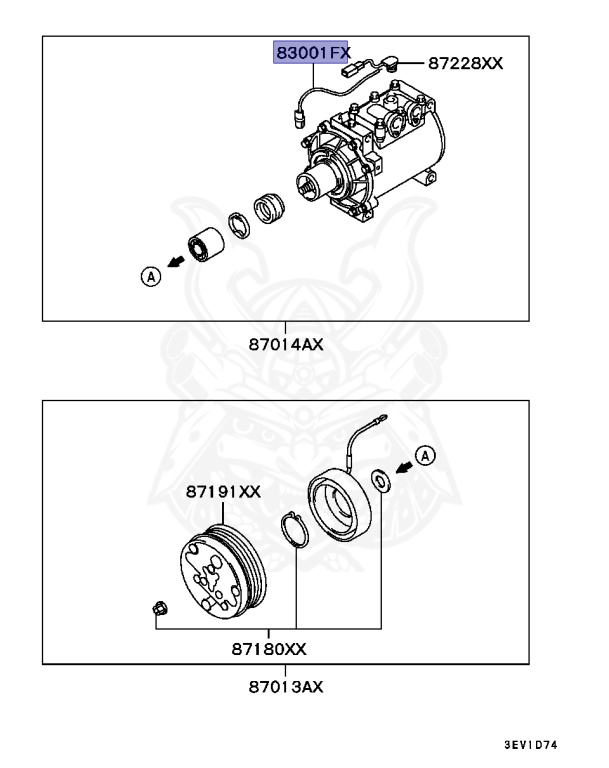 83001FX
87228XX
A
87014AX
A
87191XX
87180XX
87013AX
3EV1D74