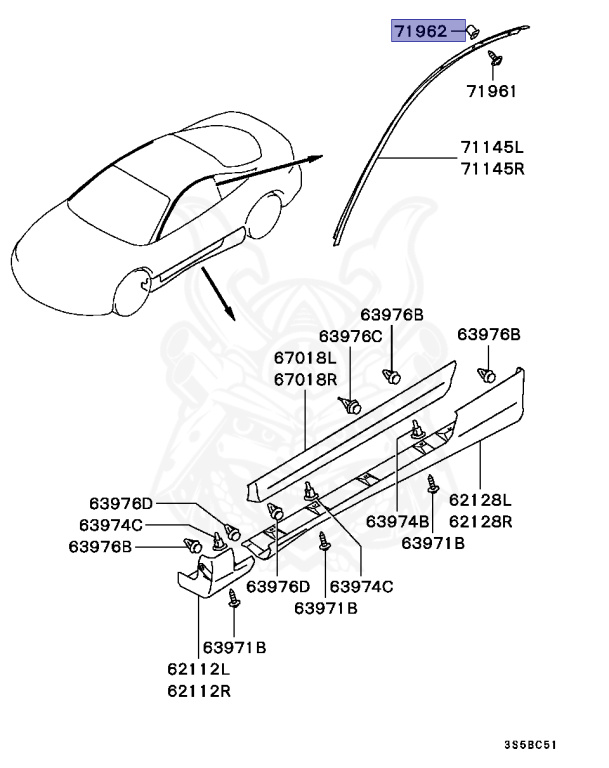 71962
71961
71145L
71145R
63976B
63976C
63976B
67018L
67018R
63976D
63974C
63976B
62128L
62128R
63974B
63971B
63976D
63974C
63971B
63971B
62112L
62112R
3S6BC51