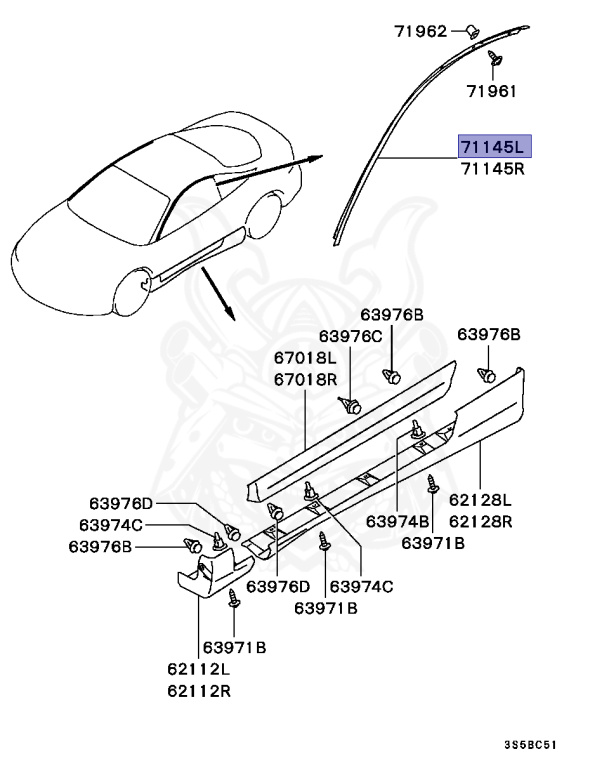 71962
71961
71145L
71145R
63976B
63976C
63976B
67018L
67018R
63976D
63974C
63976B
62128L
62128R
63974B
63971B
63976D
63974C
63971B
63971B
62112L
62112R
3S6BC51