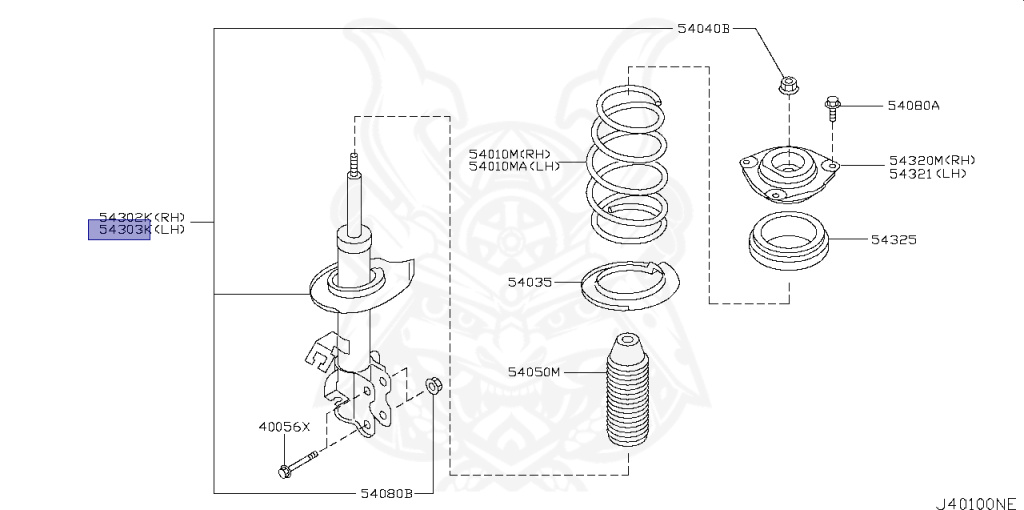 54040B
54080A
54010M(RH)
54010MA(LH)
54320M(RH)
54321(LH)
54302K(RH)
54303K(LH)
54325
54035
54050M
40056X
54080B
J40100NE