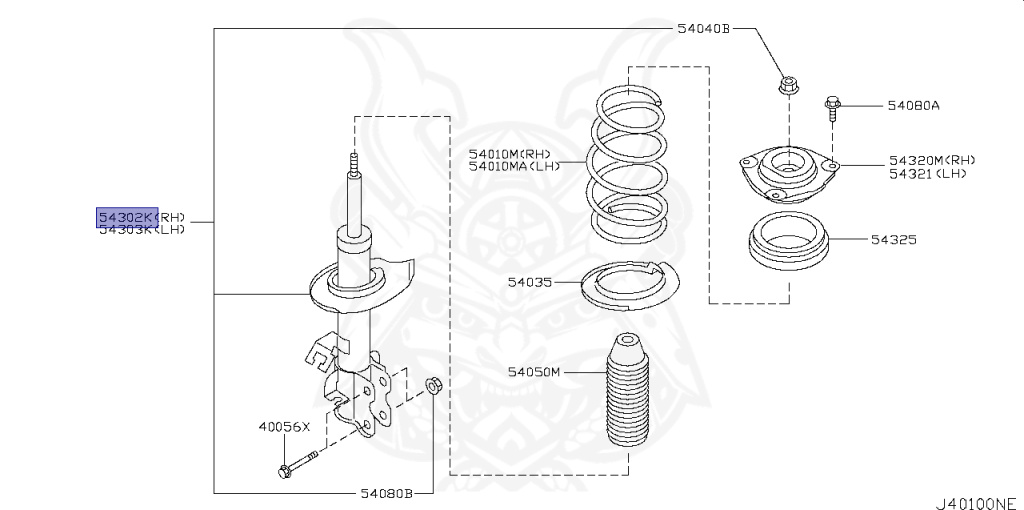 54040B

54080A

54010M(RH)
54010MA(LH)

54320M(RH)
54321(LH)

54302K(RH)
54303K(LH)

54325

54035

54050M

40056X

54080B

J40100NE