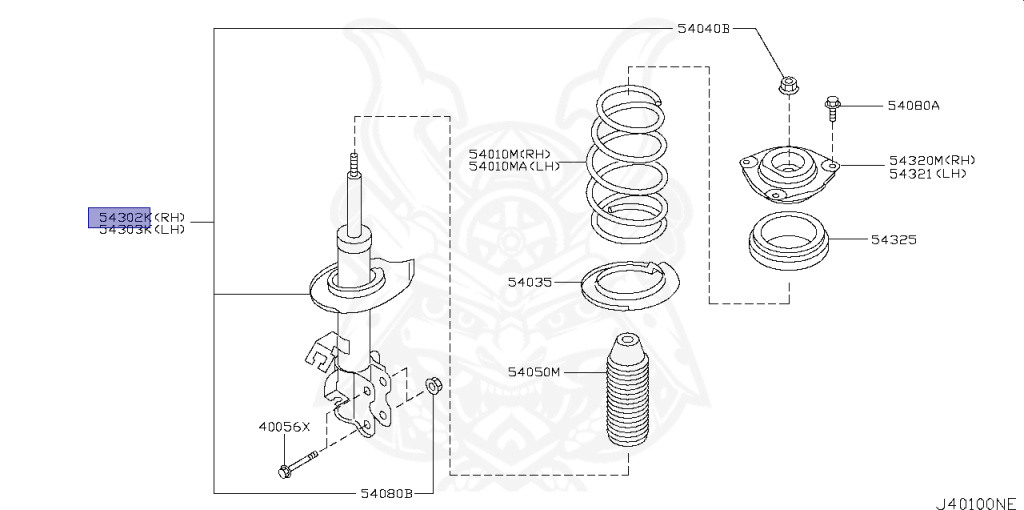 54040B
54080A
54010M(RH)
54010MA(LH)
54320M(RH)
54321(LH)
54302K(RH)
54303K(LH)
54325
54035
54050M
40056X
54080B
J40100NE