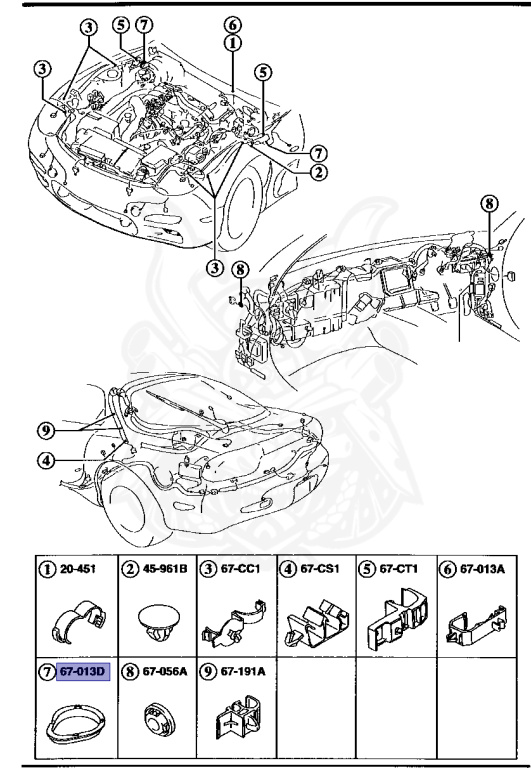 3 5 7 6 1 3 5 7 2 3 8 8 9 4

| ① 20-451 | ② 45-961B | ③ 67-CC1 | ④ 67-CS1 | ⑤ 67-CT1 | ⑥ 67-013A |
|---|---|---|---|---|---|
| ⑦ 67-013D | ⑧ 67-056A | ⑨ 67-191A | | | |