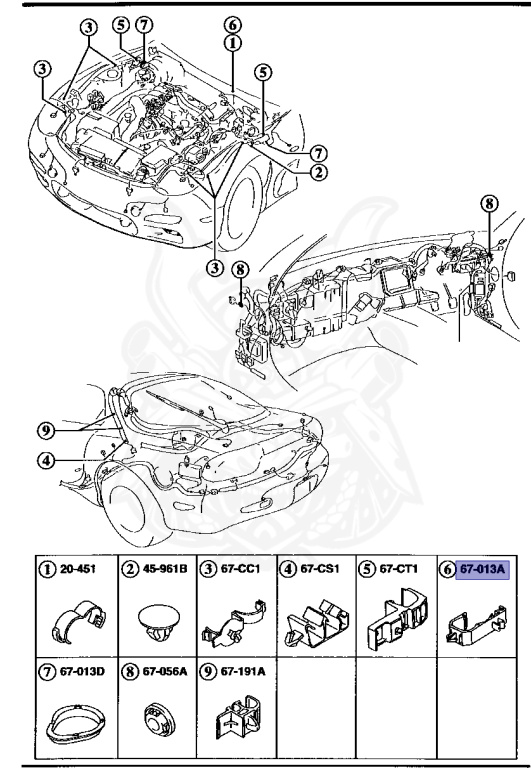 3
5
7
6
1
3
5
7
2
3
8
8
9
4

| ① 20-451 | ② 45-961B | ③ 67-CC1 | ④ 67-CS1 | ⑤ 67-CT1 | ⑥ 67-013A |
|---|---|---|---|---|---|
| ⑦ 67-013D | ⑧ 67-056A | ⑨ 67-191A | | | |