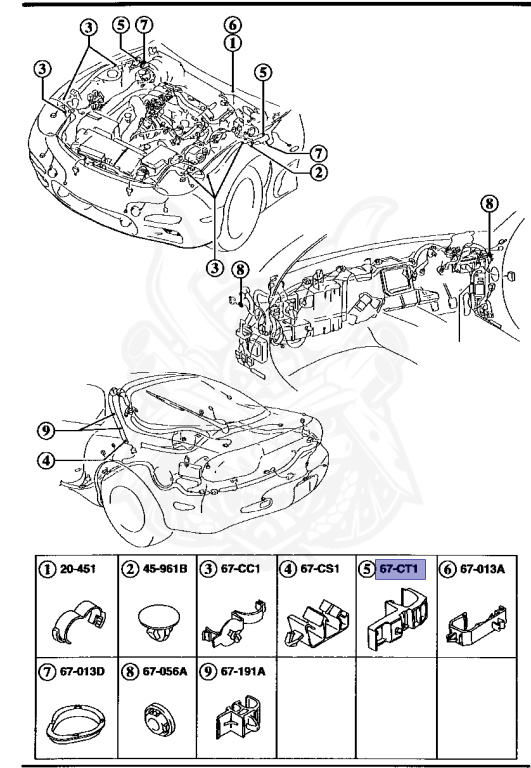 3
5
7
6
1
3
5
7
2
3
8
8
9
4

| 1 20-451 | 2 45-961B | 3 67-CC1 | 4 67-CS1 | 5 67-CT1 | 6 67-013A |
|---|---|---|---|---|---|
| 7 67-013D | 8 67-056A | 9 67-191A | | | |